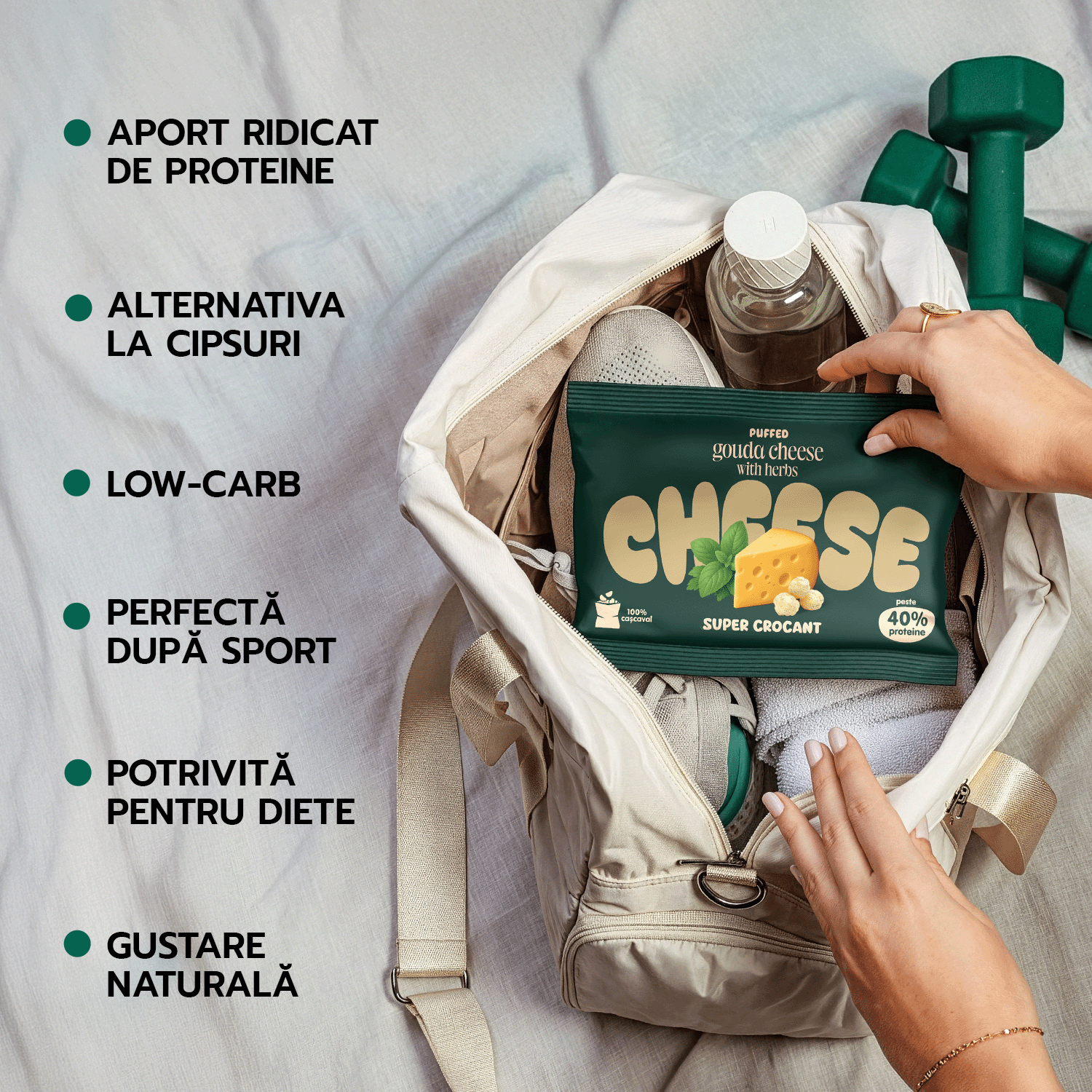 APORT RIDICAT DE PROTEINE

ALTERNATIVA LA CIPSURI

LOW-CARB

PERFECTĂ DUPĂ SPORT

POTRIVITĂ PENTRU DIETE

GUSTARE NATURALĂ

PUFFED
gouda cheese
with herbs
CHEESE
100% cașcaval
SUPER CROCANT
peste
40%
proteine